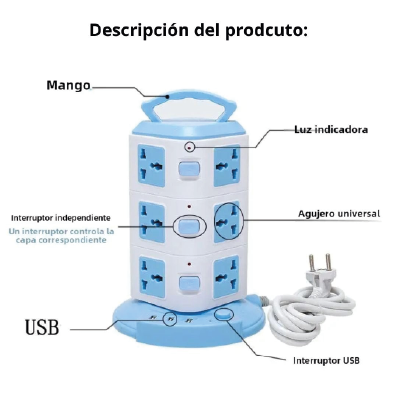 Descripción del prodcuto:

Mango

Luz indicadora

Interruptor independiente

Un interruptor controla la capa correspondiente

Agujero universal

USB

Interruptor USB